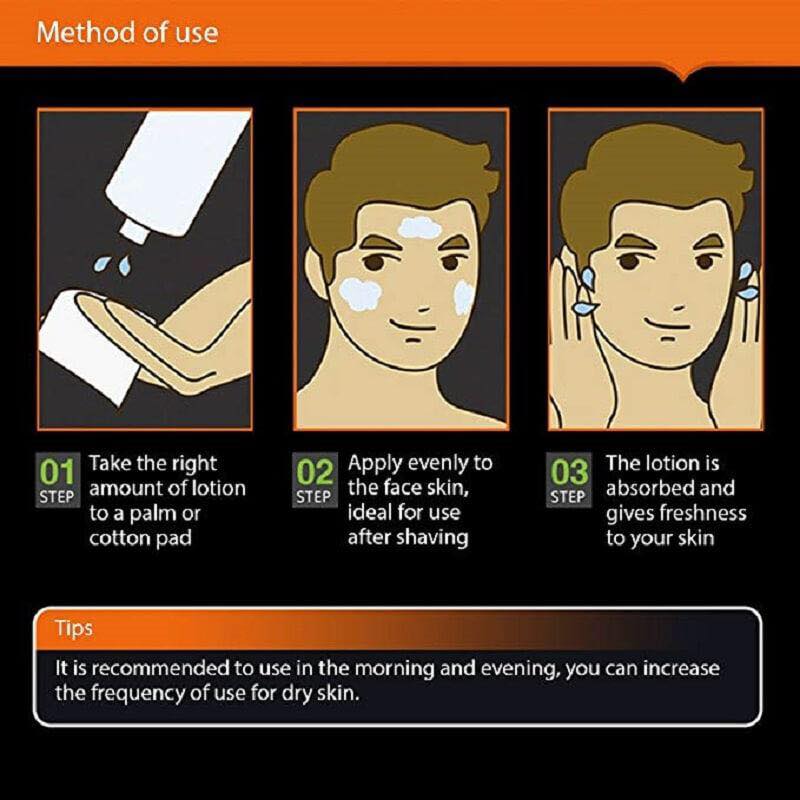 Method of use

01 STEP Take the right amount of lotion to a palm or cotton pad

02 STEP Apply evenly to the face skin, ideal for use after shaving

03 STEP The lotion is absorbed and gives freshness to your skin

Tips

It is recommended to use in the morning and evening, you can increase the frequency of use for dry skin.