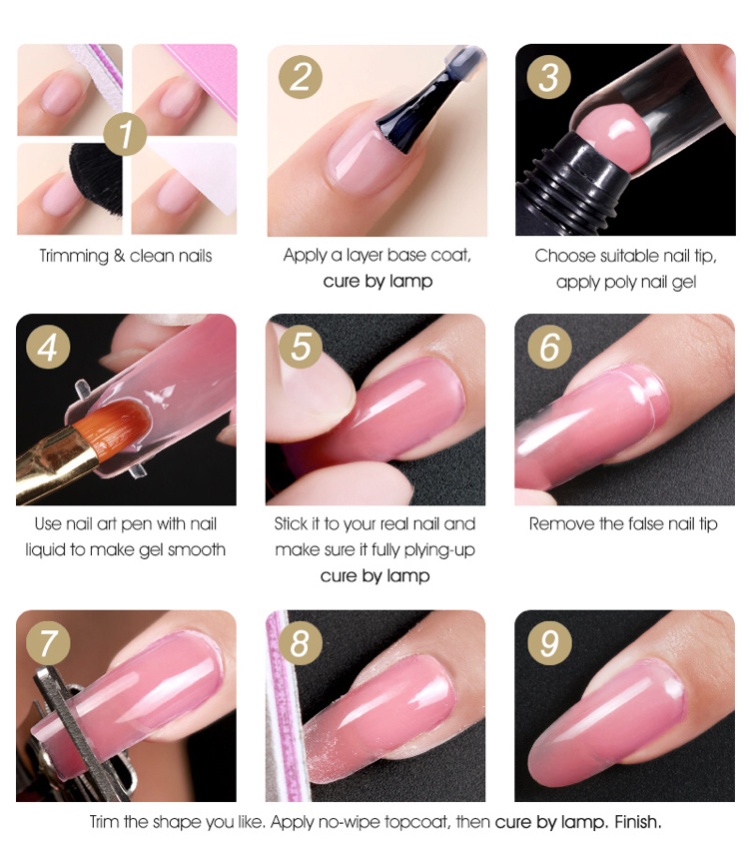 1

Trimming & clean nails

2

Apply a layer base coat, cure by lamp

3

Choose suitable nail tip, apply poly nail gel

4

Use nail art pen with nail liquid to make gel smooth

5

Stick it to your real nail and make sure it fully plying-up cure by lamp

6

Remove the false nail tip

7

8

9

Trim the shape you like. Apply no-wipe topcoat, then cure by lamp. Finish.